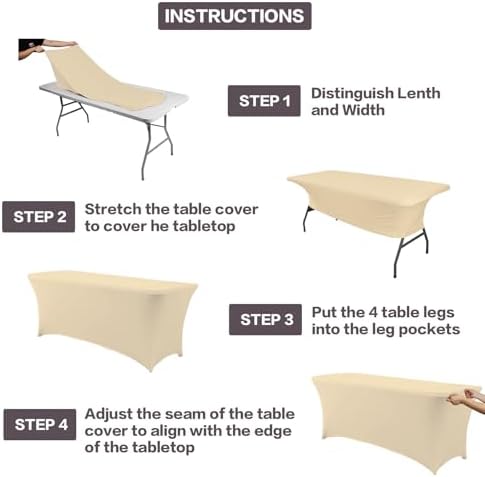 INSTRUCTIONS

STEP 1

Distinguish Lenth and Width

STEP 2

Stretch the table cover to cover he tabletop

STEP 3

Put the 4 table legs into the leg pockets

STEP 4

Adjust the seam of the table cover to align with the edge of the tabletop