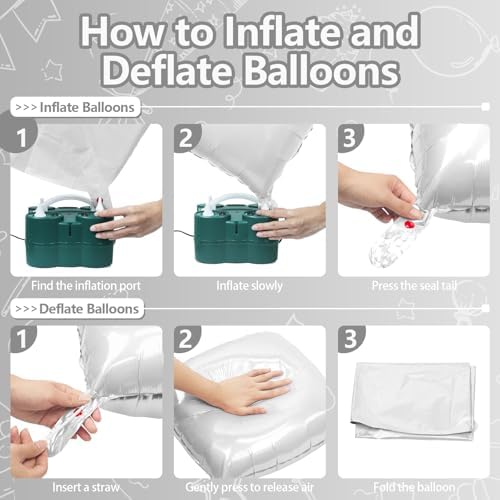 How to Inflate and Deflate Balloons

>>> Inflate Balloons

1

Find the inflation port

2

Inflate slowly

3

Press the seal tail

>>> Deflate Balloons

1

Insert a straw

2

Gently press to release air

3

Fold the balloon