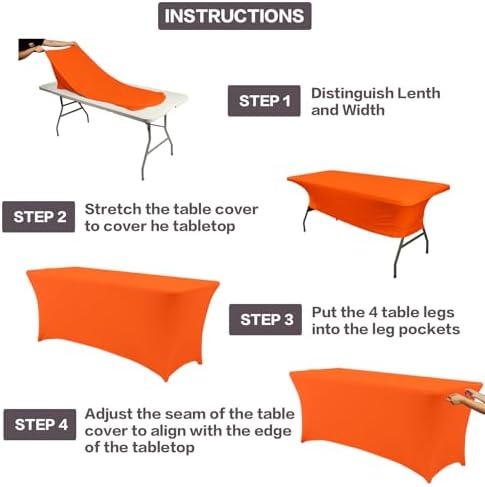 INSTRUCTIONS

STEP 1

Distinguish Lenth and Width

STEP 2

Stretch the table cover to cover he tabletop

STEP 3

Put the 4 table legs into the leg pockets

STEP 4

Adjust the seam of the table cover to align with the edge of the tabletop