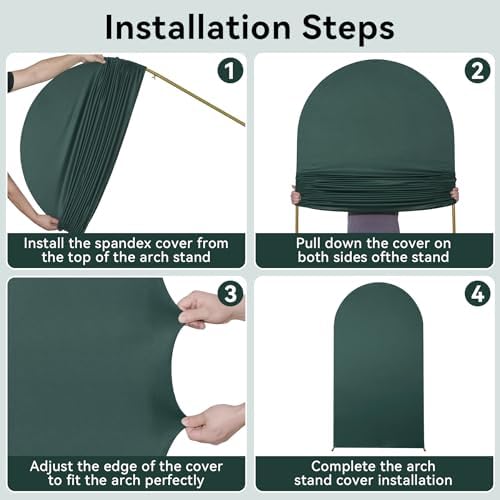 Installation Steps

1

Install the spandex cover from the top of the arch stand

2

Pull down the cover on both sides ofthe stand

3

Adjust the edge of the cover to fit the arch perfectly

4

Complete the arch stand cover installation