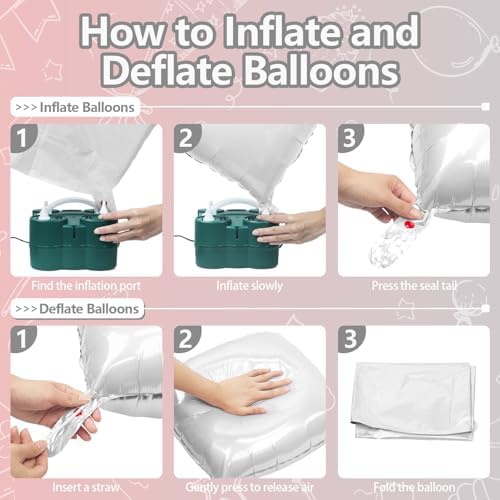 How to Inflate and Deflate Balloons

>>> Inflate Balloons

1

Find the inflation port

2

Inflate slowly

3

Press the seal tail

>>> Deflate Balloons

1

Insert a straw

2

Gently press to release air

3

Fold the balloon