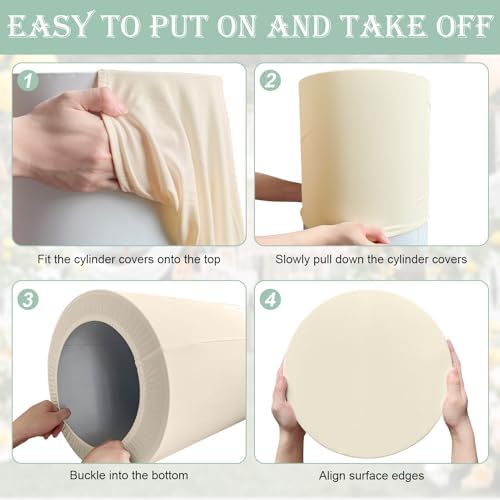 EASY TO PUT ON AND TAKE OFF

1

Fit the cylinder covers onto the top

2

Slowly pull down the cylinder covers

3

Buckle into the bottom

4

Align surface edges