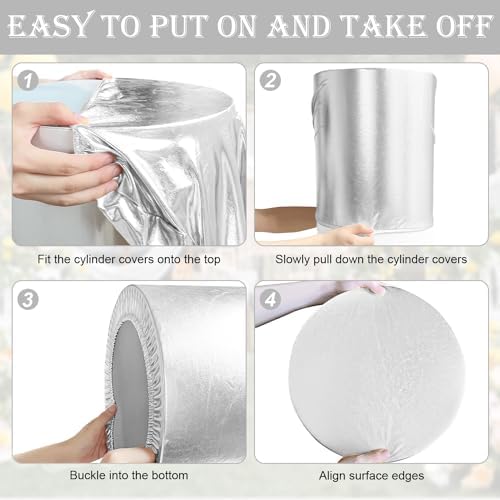 EASY TO PUT ON AND TAKE OFF

1

Fit the cylinder covers onto the top

2

Slowly pull down the cylinder covers

3

Buckle into the bottom

4

Align surface edges