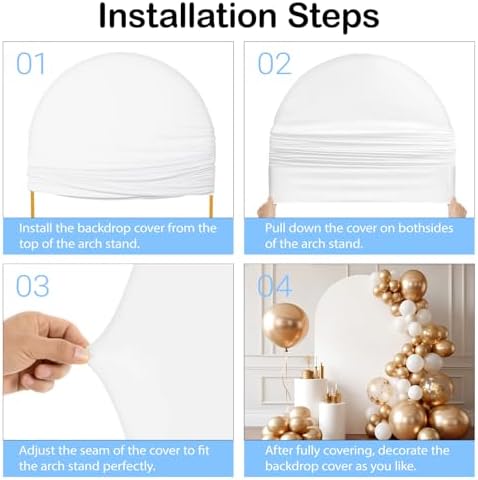 Installation Steps

01

Install the backdrop cover from the top of the arch stand.

02

Pull down the cover on bothsides of the arch stand.

03

Adjust the seam of the cover to fit the arch stand perfectly.

04

After fully covering, decorate the backdrop cover as you like.