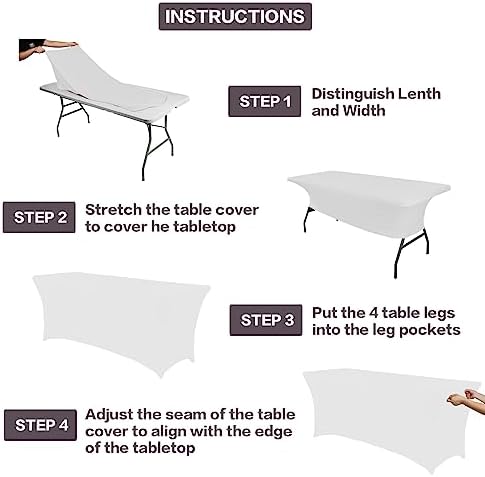 INSTRUCTIONS

STEP 1

Distinguish Lenth and Width

STEP 2

Stretch the table cover to cover he tabletop

STEP 3

Put the 4 table legs into the leg pockets

STEP 4

Adjust the seam of the table cover to align with the edge of the tabletop