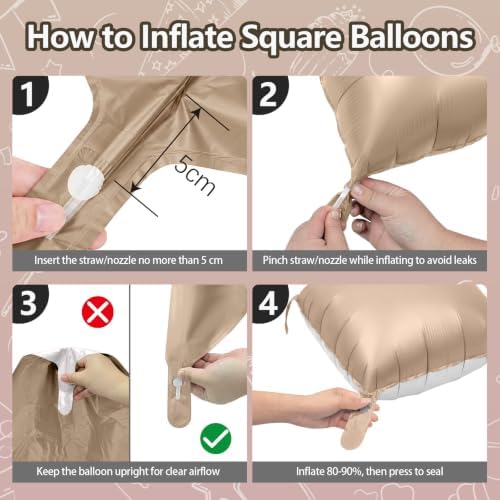 How to Inflate Square Balloons

1

5cm

Insert the straw/nozzle no more than 5 cm

2

Pinch straw/nozzle while inflating to avoid leaks

3

Keep the balloon upright for clear airflow

4

Inflate 80-90%, then press to seal