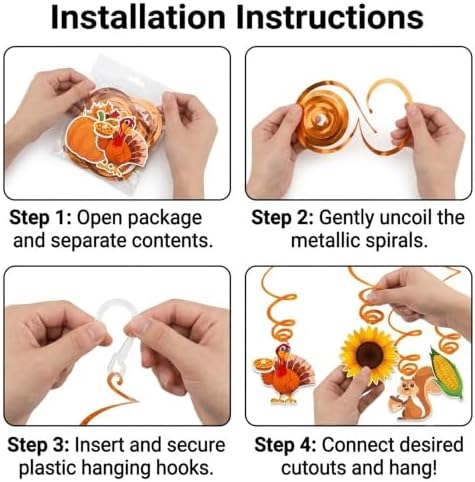 Installation Instructions

Step 1: Open package and separate contents.

Step 2: Gently uncoil the metallic spirals.

Step 3: Insert and secure plastic hanging hooks.

Step 4: Connect desired cutouts and hang!