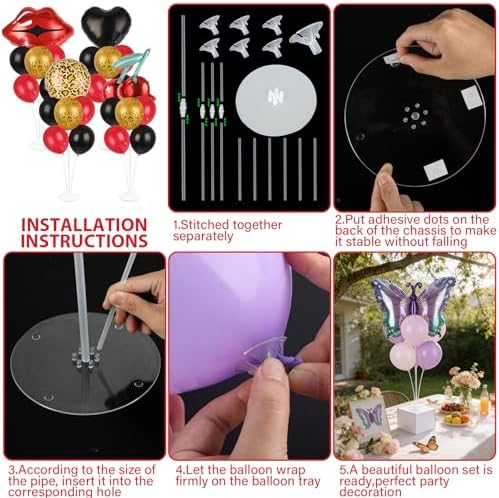 INSTALLATION INSTRUCTIONS

1.Stitched together separately

2.Put adhesive dots on the back of the chassis to make it stable without falling

3.According to the size of the pipe, insert it into the corresponding hole

4.Let the balloon wrap firmly on the balloon tray

5.A beautiful balloon set is ready,perfect party decoration