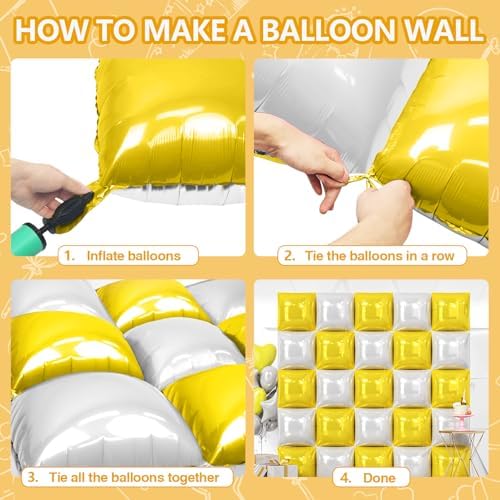 HOW TO MAKE A BALLOON WALL

1. Inflate balloons

2. Tie the balloons in a row

3. Tie all the balloons together

4. Done