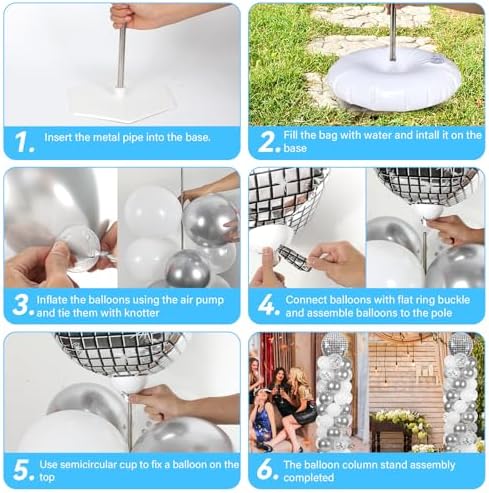 1. Insert the metal pipe into the base.

2. Fill the bag with water and intall it on the base

3. Inflate the balloons using the air pump and tie them with knotter

4. Connect balloons with flat ring buckle and assemble balloons to the pole

5. Use semicircular cup to fix a balloon on the top

6. The balloon column stand assembly completed