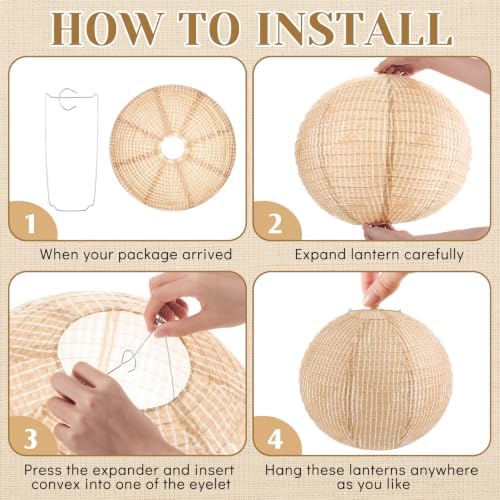 HOW TO INSTALL

1

When your package arrived

2

Expand lantern carefully

3

Press the expander and insert convex into one of the eyelet

4

Hang these lanterns anywhere as you like