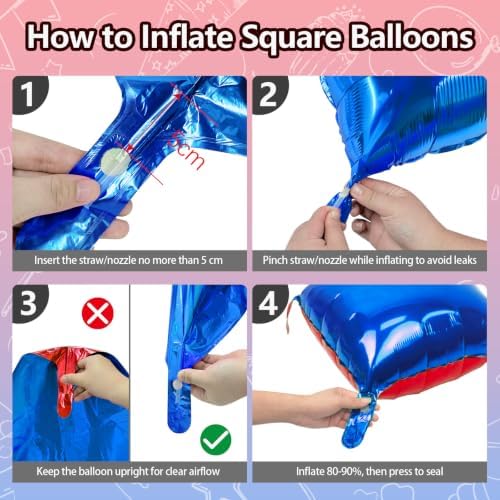 How to Inflate Square Balloons

1

5cm

Insert the straw/nozzle no more than 5 cm

2

Pinch straw/nozzle while inflating to avoid leaks

3

Keep the balloon upright for clear airflow

4

Inflate 80-90%, then press to seal