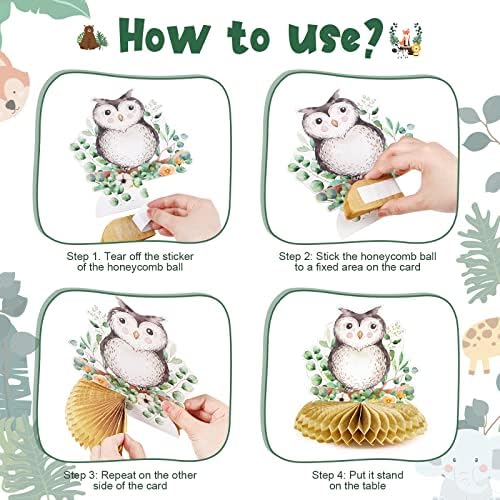 How to use?

Step 1. Tear off the sticker of the honeycomb ball

Step 2: Stick the honeycomb ball to a fixed area on the card

Step 3: Repeat on the other side of the card

Step 4: Put it stand on the table