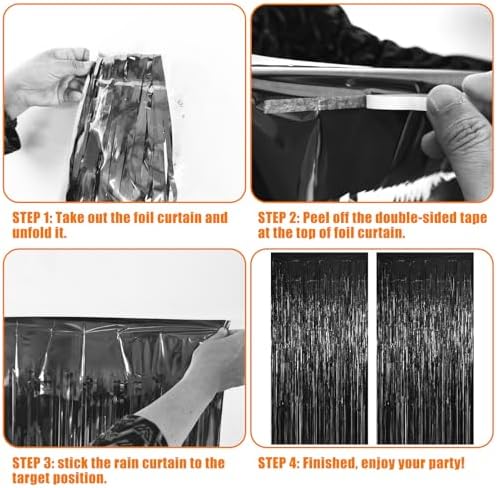 STEP 1: Take out the foil curtain and unfold it.

STEP 2: Peel off the double-sided tape at the top of foil curtain.

STEP 3: stick the rain curtain to the target position.

STEP 4: Finished, enjoy your party!