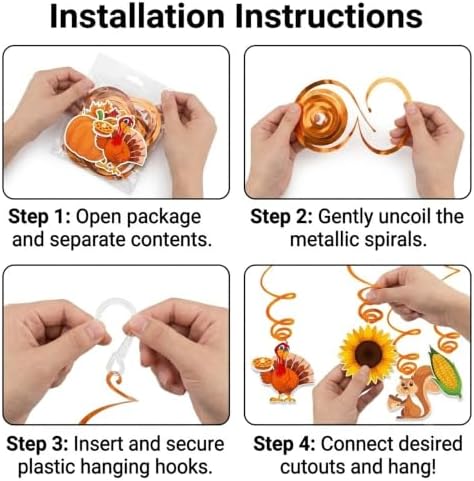 Installation Instructions

Step 1: Open package and separate contents.

Step 2: Gently uncoil the metallic spirals.

Step 3: Insert and secure plastic hanging hooks.

Step 4: Connect desired cutouts and hang!