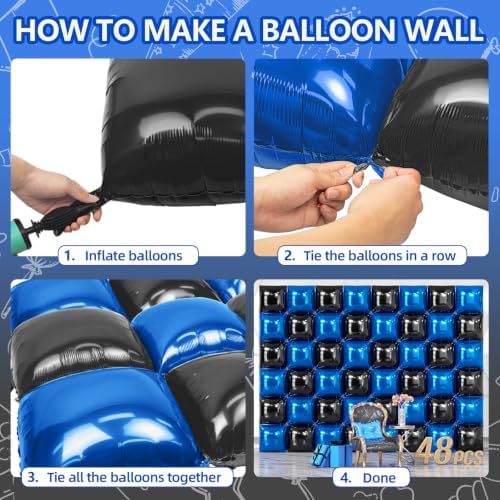 HOW TO MAKE A BALLOON WALL

1. Inflate balloons

2. Tie the balloons in a row

3. Tie all the balloons together

48PCS

4. Done