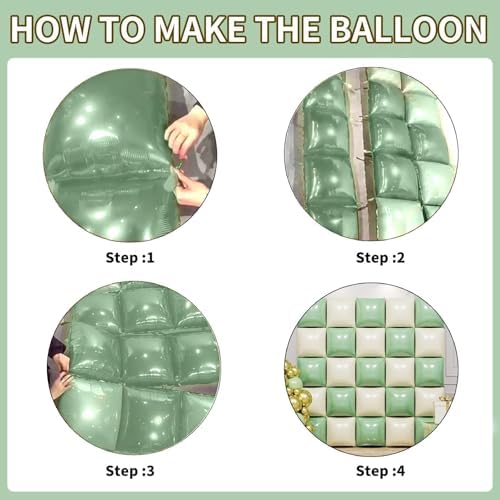 HOW TO MAKE THE BALLOON

Step :1

Step :2

Step :3

Step :4