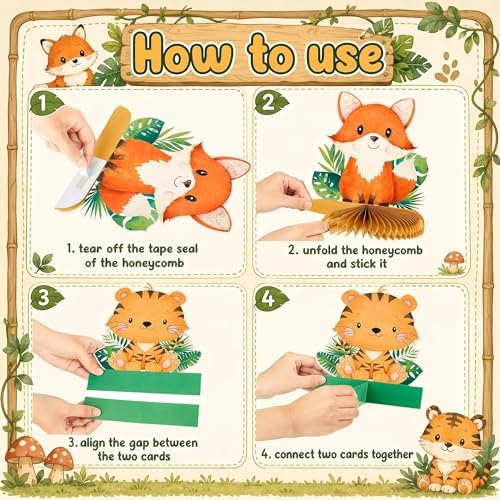 How to use

1

1. tear off the tape seal of the honeycomb

2

2. unfold the honeycomb and stick it

3

3. align the gap between the two cards

4

4. connect two cards together