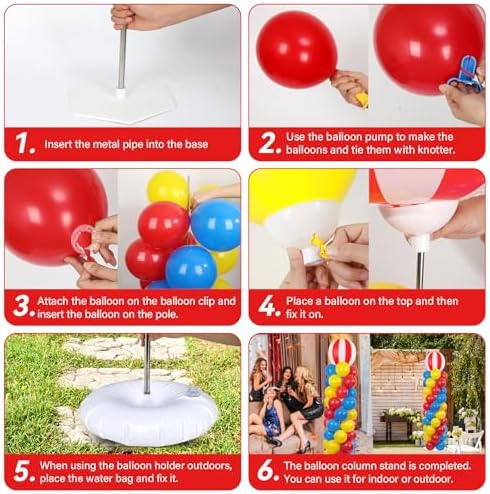 1. Insert the metal pipe into the base

2. Use the balloon pump to make the balloons and tie them with knotter.

3. Attach the balloon on the balloon clip and insert the balloon on the pole.

4. Place a balloon on the top and then fix it on.

5. When using the balloon holder outdoors, place the water bag and fix it.

6. The balloon column stand is completed. You can use it for indoor or outdoor.