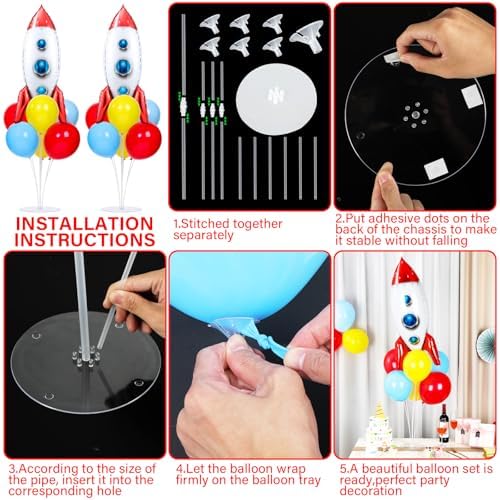 INSTALLATION INSTRUCTIONS

1.Stitched together separately

2.Put adhesive dots on the back of the chassis to make it stable without falling

3.According to the size of the pipe, insert it into the corresponding hole

4.Let the balloon wrap firmly on the balloon tray

5.A beautiful balloon set is ready,perfect party decoration