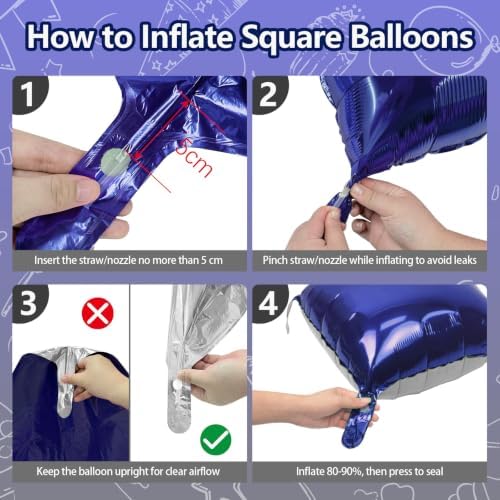 How to Inflate Square Balloons

1

5cm

Insert the straw/nozzle no more than 5 cm

2

Pinch straw/nozzle while inflating to avoid leaks

3

Keep the balloon upright for clear airflow

4

Inflate 80-90%, then press to seal