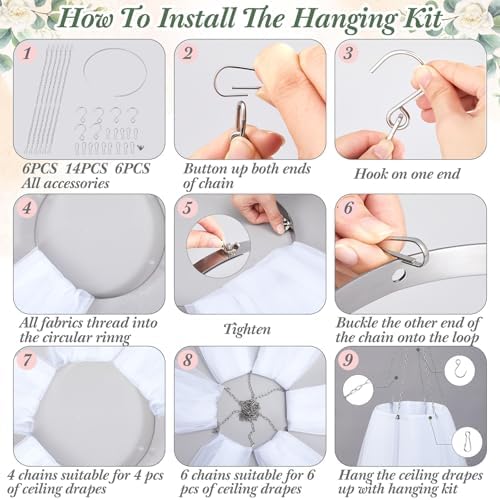 How To Install The Hanging Kit

1

6PCS 14PCS 6PCS
All accessories

2

Button up both ends of chain

3

Hook on one end

4

All fabrics thread into the circular rinng

5

Tighten

6

Buckle the other end of the chain onto the loop

7

4 chains suitable for 4 pcs of ceiling drapes

8

6 chains suitable for 6 pcs of ceiling drapes

9

Hang the ceiling drapes up with hanging kit