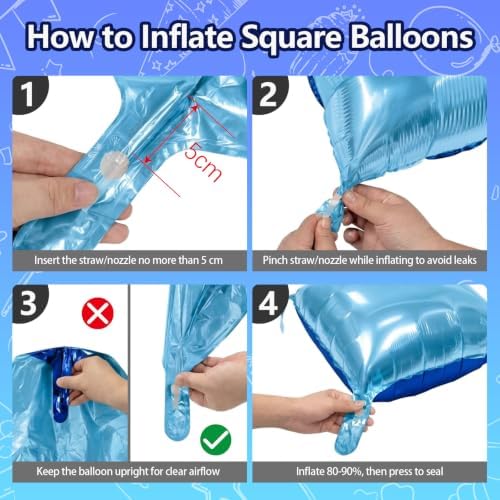 How to Inflate Square Balloons

1

5cm

Insert the straw/nozzle no more than 5 cm

2

Pinch straw/nozzle while inflating to avoid leaks

3

Keep the balloon upright for clear airflow

4

Inflate 80-90%, then press to seal