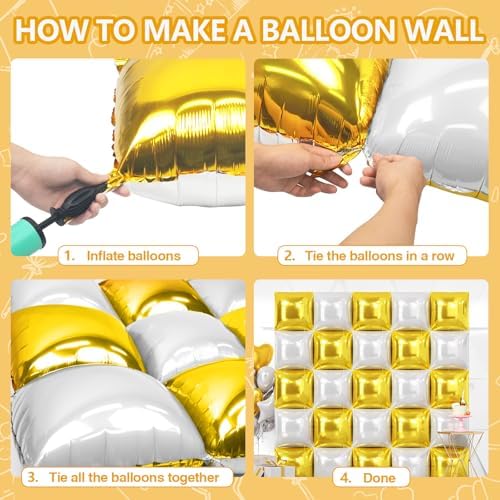 HOW TO MAKE A BALLOON WALL

1. Inflate balloons

2. Tie the balloons in a row

3. Tie all the balloons together

4. Done