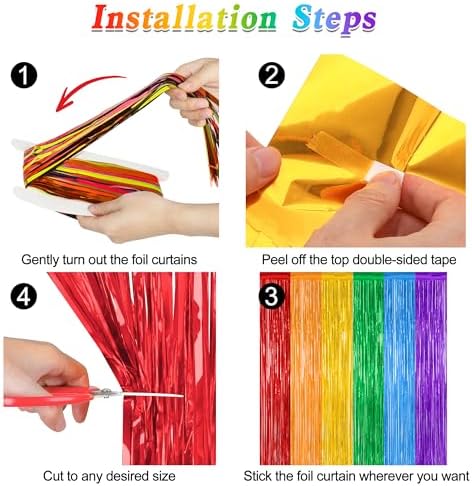 Installation Steps

1

Gently turn out the foil curtains

2

Peel off the top double-sided tape

4

Cut to any desired size

3

Stick the foil curtain wherever you want