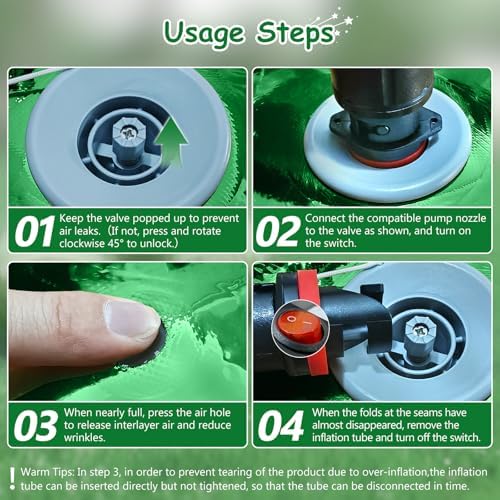 Usage Steps

01 Keep the valve popped up to prevent air leaks. (If not, press and rotate clockwise 45° to unlock.)

02 Connect the compatible pump nozzle to the valve as shown, and turn on the switch.

03 When nearly full, press the air hole to release interlayer air and reduce wrinkles.

04 When the folds at the seams have almost disappeared, remove the inflation tube and turn off the switch.

! Warm Tips: In step 3, in order to prevent tearing of the product due to over-inflation,the inflation tube can be inserted directly but not tightened, so that the tube can be disconnected in time.