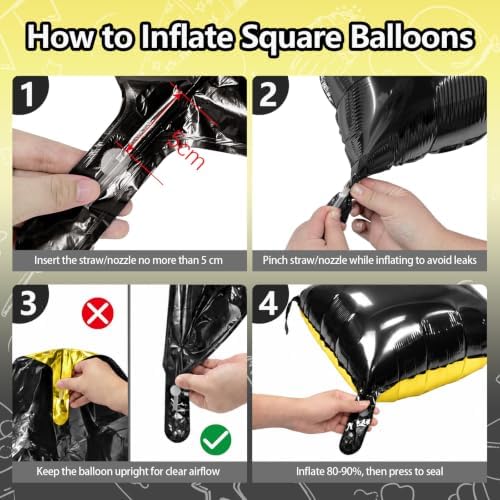 How to Inflate Square Balloons

1

5cm

Insert the straw/nozzle no more than 5 cm

2

Pinch straw/nozzle while inflating to avoid leaks

3

Keep the balloon upright for clear airflow

4

Inflate 80-90%, then press to seal