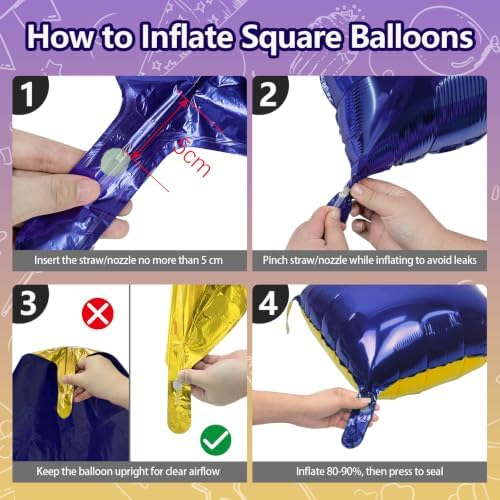 How to Inflate Square Balloons

1

5cm

Insert the straw/nozzle no more than 5 cm

2

Pinch straw/nozzle while inflating to avoid leaks

3

Keep the balloon upright for clear airflow

4

Inflate 80-90%, then press to seal