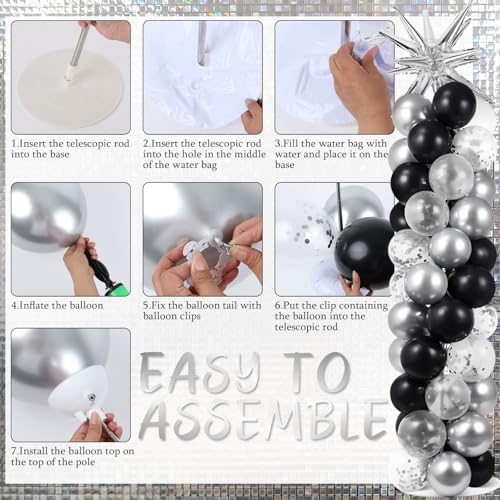 1.Insert the telescopic rod into the base

2.Insert the telescopic rod into the hole in the middle of the water bag

3.Fill the water bag with water and place it on the base

4.Inflate the balloon

5.Fix the balloon tail with balloon clips

6.Put the clip containing the balloon into the telescopic rod

7.Install the balloon top on the top of the pole

EASY TO ASSEMBLE