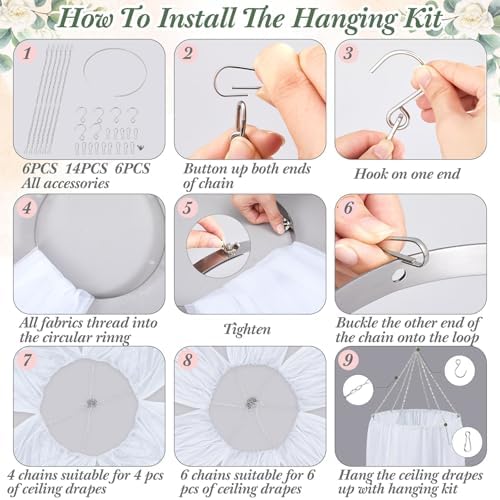 How To Install The Hanging Kit

1

6PCS 14PCS 6PCS
All accessories

2

Button up both ends of chain

3

Hook on one end

4

All fabrics thread into the circular rinng

5

Tighten

6

Buckle the other end of the chain onto the loop

7

4 chains suitable for 4 pcs of ceiling drapes

8

6 chains suitable for 6 pcs of ceiling drapes

9

Hang the ceiling drapes up with hanging kit