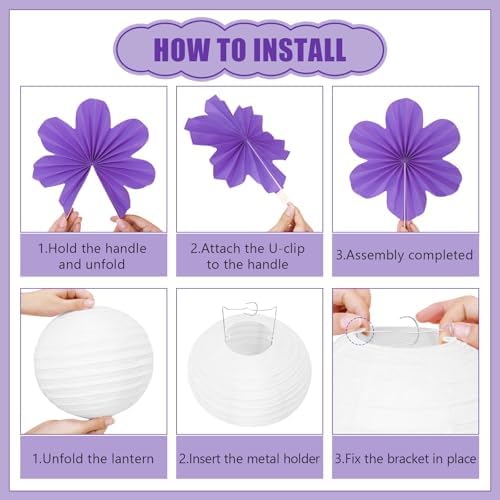 HOW TO INSTALL

1.Hold the handle and unfold

2.Attach the U-clip to the handle

3.Assembly completed

1.Unfold the lantern

2.Insert the metal holder

3.Fix the bracket in place