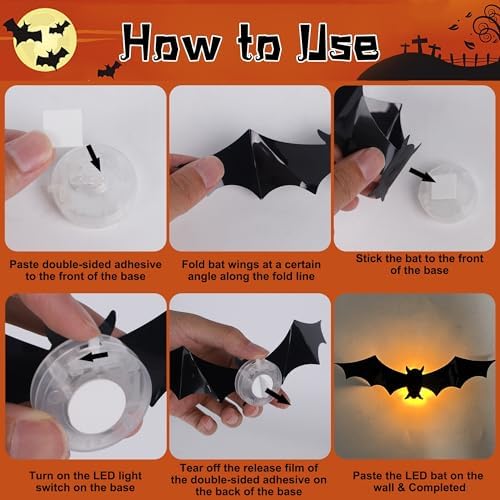 How to Use

Paste double-sided adhesive to the front of the base

Fold bat wings at a certain angle along the fold line

Stick the bat to the front of the base

Turn on the LED light switch on the base

Tear off the release film of the double-sided adhesive on the back of the base

Paste the LED bat on the wall & Completed