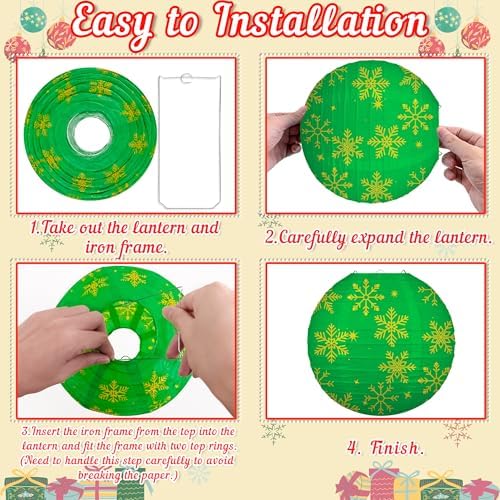 Easy to Installation

1.Take out the lantern and iron frame.

2.Carefully expand the lantern.

3.Insert the iron frame from the top into the lantern and fit the frame with two top rings. (Need to handle this step carefully to avoid breaking the paper.)

4. Finish.